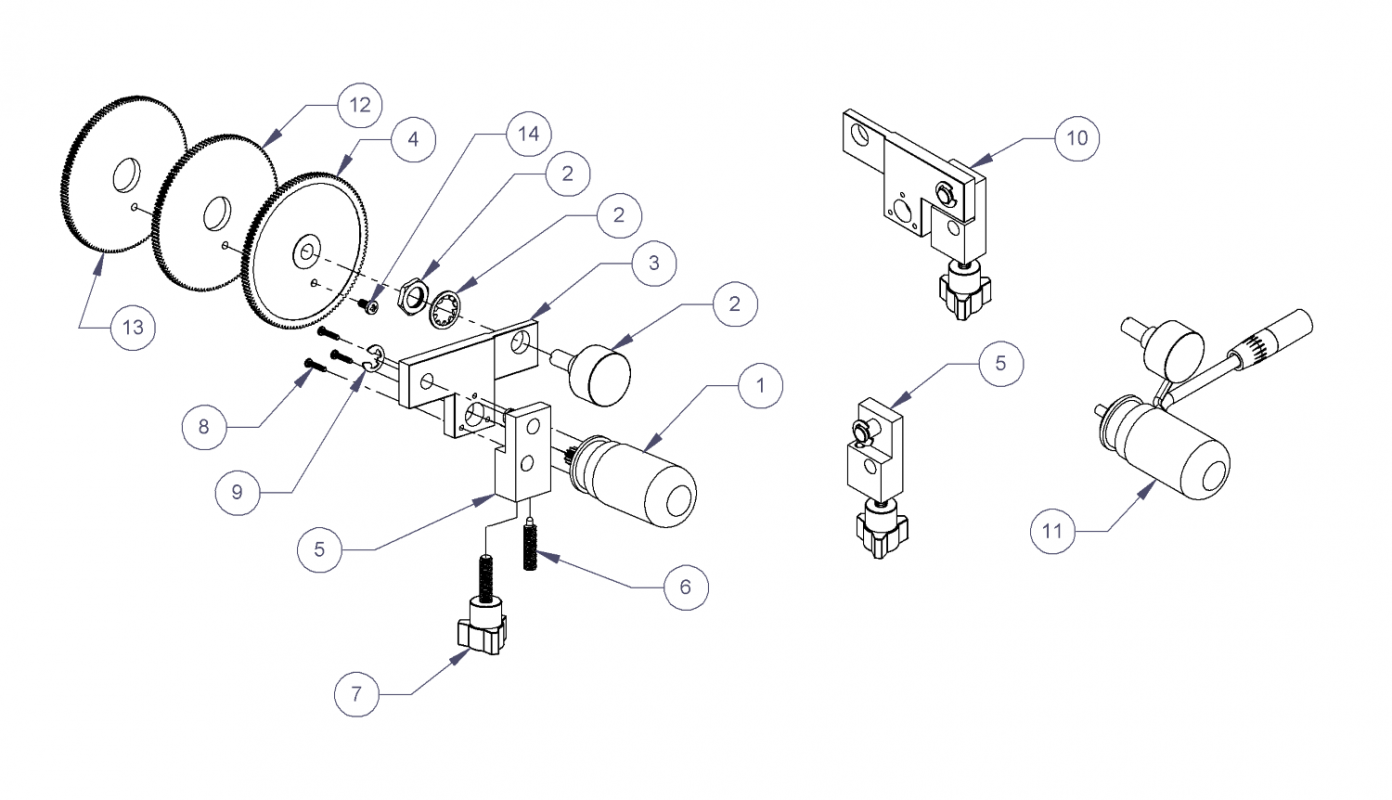 12
4
14
2
2
3
2
1
13
8
9
5
6
7
10
5
11